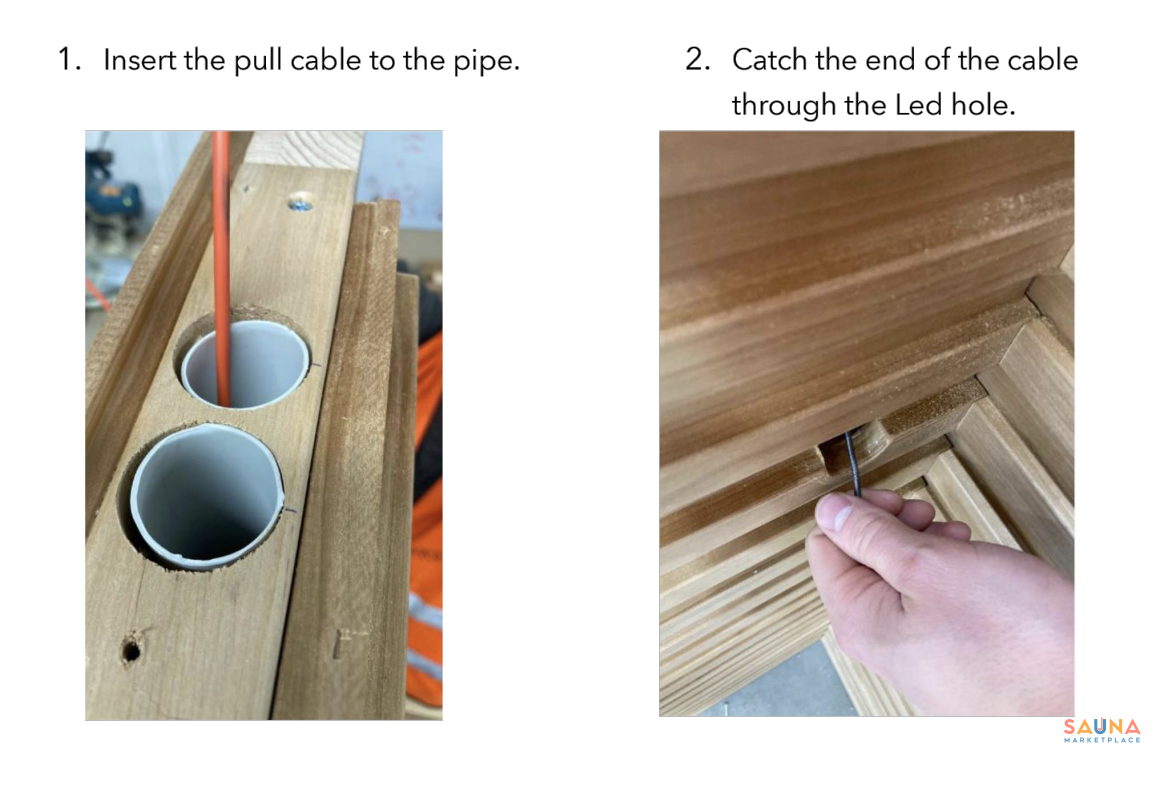 1. Insert the pull cable to the pipe.

2. Catch the end of the cable through the Led hole.

SAUNA
MARKETPLACE